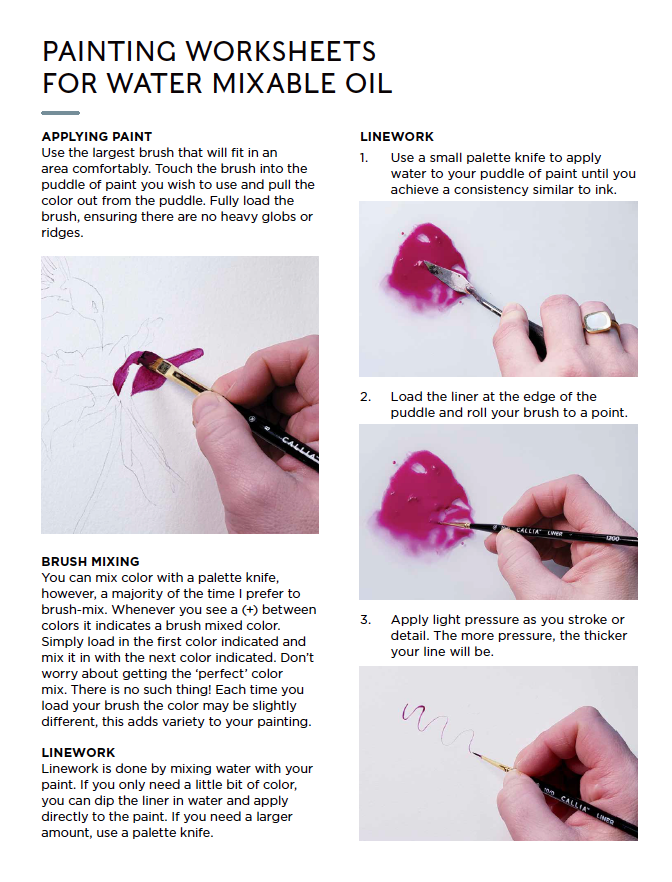 PAINTING WORKSHEETS
FOR WATER MIXABLE OIL

APPLYING PAINT
Use the largest brush that will fit in an area comfortably. Touch the brush into the puddle of paint you wish to use and pull the color out from the puddle. Fully load the brush, ensuring there are no heavy globs or ridges.

CALLIA

BRUSH MIXING
You can mix color with a palette knife, however, a majority of the time I prefer to brush-mix. Whenever you see a (+) between colors it indicates a brush mixed color. Simply load in the first color indicated and mix it in with the next color indicated. Don't worry about getting the 'perfect' color mix. There is no such thing! Each time you load your brush the color may be slightly different, this adds variety to your painting.

LINEWORK
Linework is done by mixing water with your paint. If you only need a little bit of color, you can dip the liner in water and apply directly to the paint. If you need a larger amount, use a palette knife.

LINEWORK
1. Use a small palette knife to apply water to your puddle of paint until you achieve a consistency similar to ink.

2. Load the liner at the edge of the puddle and roll your brush to a point.

CALLIA LINER 1200

3. Apply light pressure as you stroke or detail. The more pressure, the thicker your line will be.

CALLIA LINER